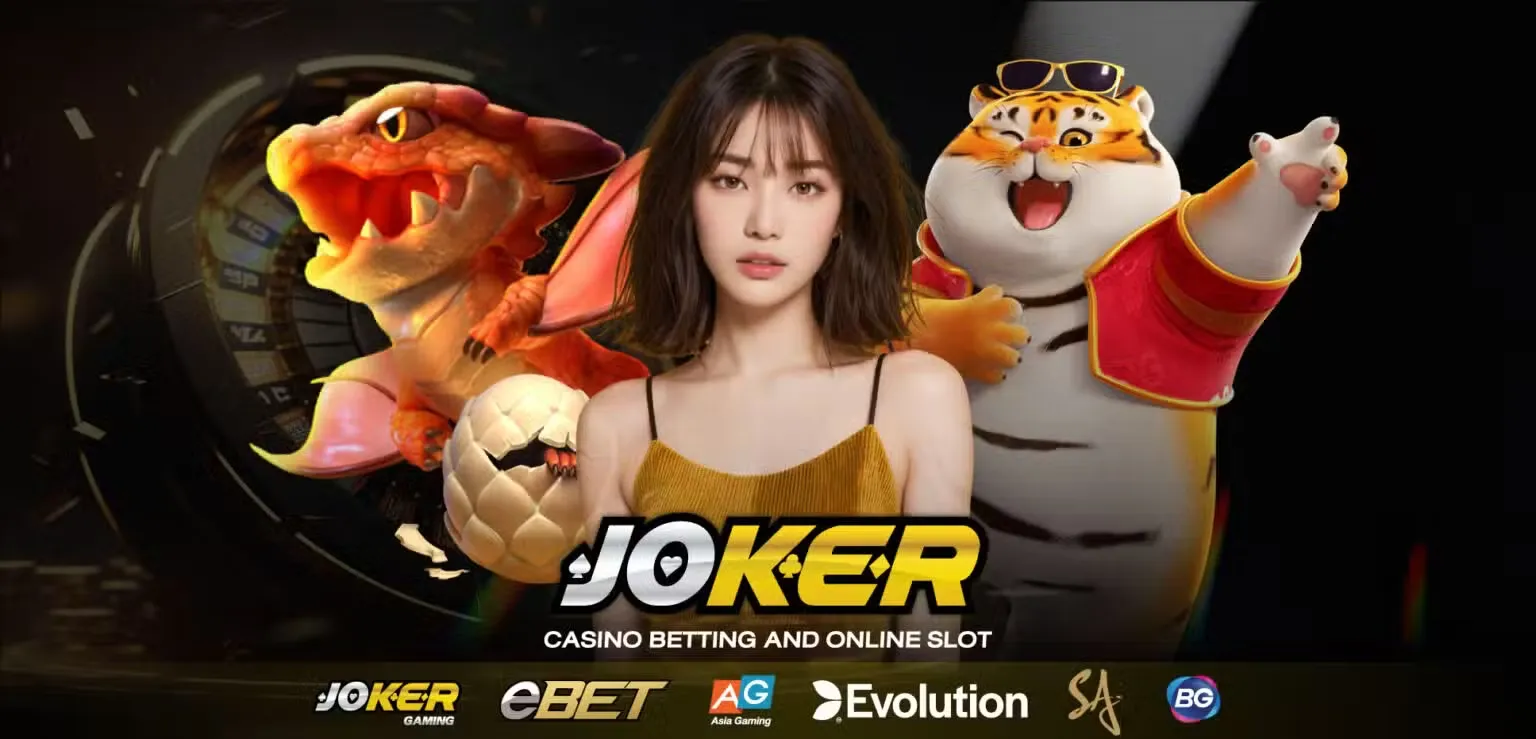 JOKER
CASINO BETTING AND ONLINE SLOT
JOKER GAMING
eBET
AG Asia Gaming
Evolution
SA
BG